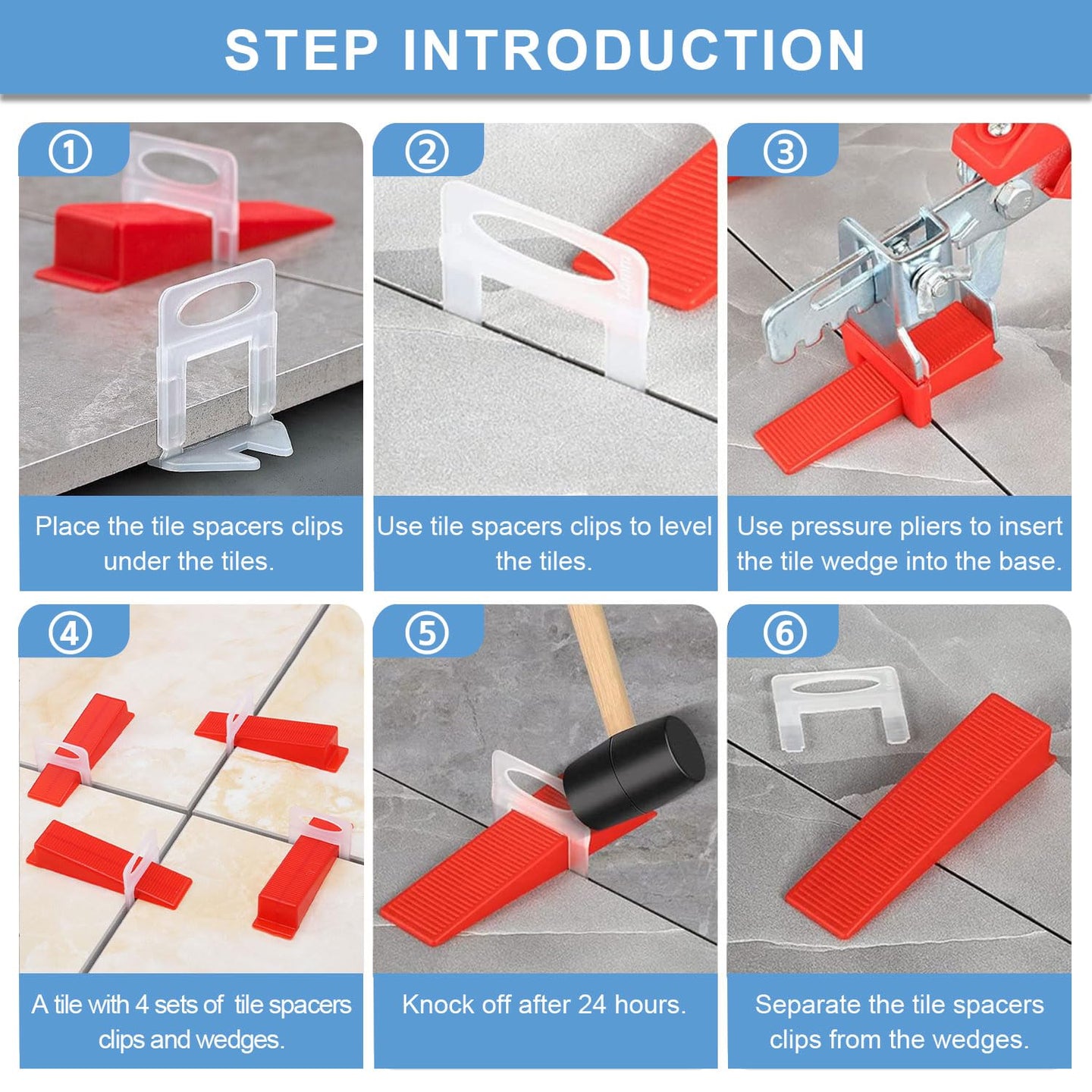 STEP INTRODUCTION

①

Place the tile spacers clips under the tiles.

②

Use tile spacers clips to level the tiles.

③

Use pressure pliers to insert the tile wedge into the base.

④

A tile with 4 sets of tile spacers clips and wedges.

⑤

Knock off after 24 hours.

⑥

Separate the tile spacers clips from the wedges.