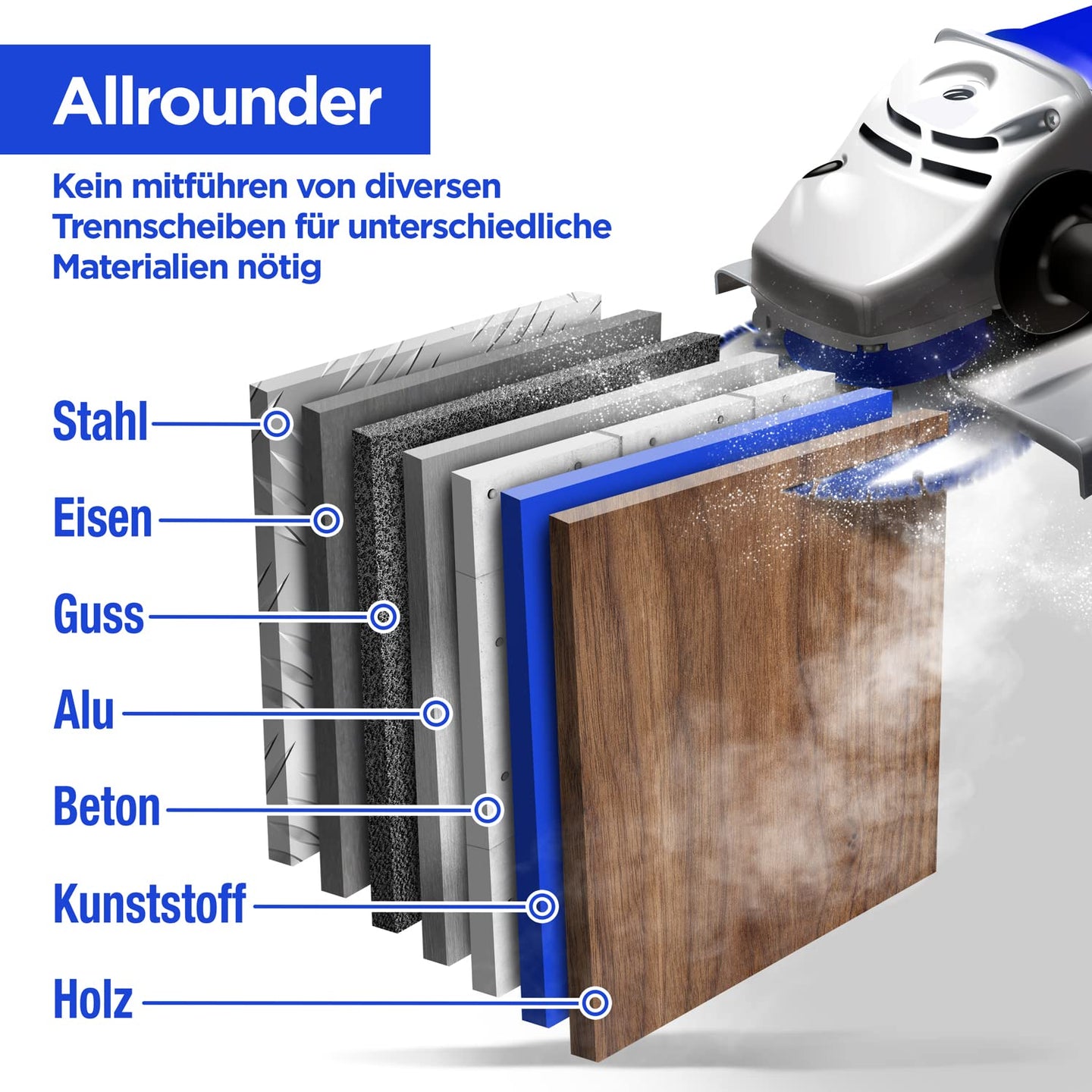 Allrounder

Kein mitführen von diversen Trennscheiben für unterschiedliche Materialien nötig

Stahl

Eisen

Guss

Alu

Beton

Kunststoff

Holz