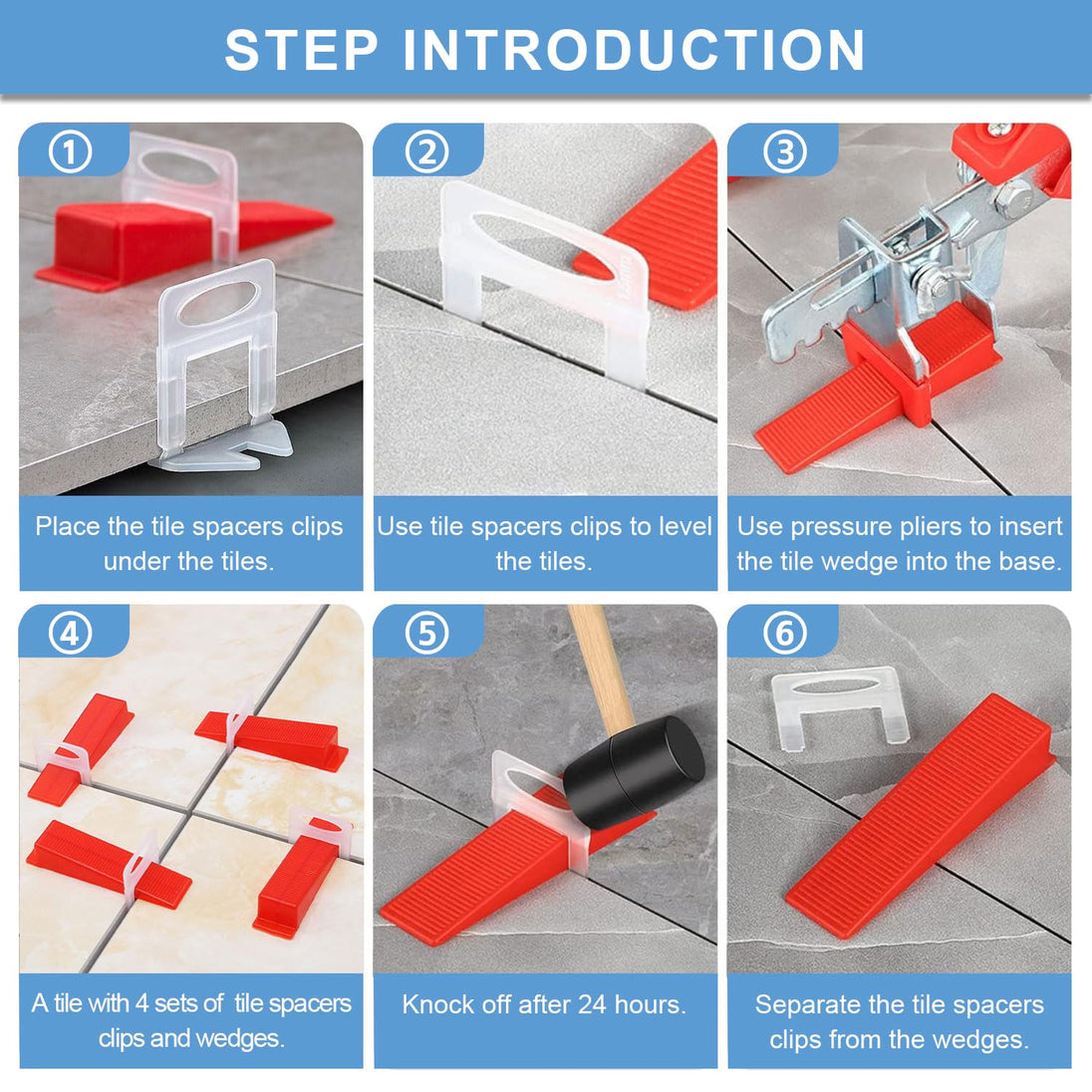 STEP INTRODUCTION

①

Place the tile spacers clips under the tiles.

②

Use tile spacers clips to level the tiles.

③

Use pressure pliers to insert the tile wedge into the base.

④

A tile with 4 sets of tile spacers clips and wedges.

⑤

Knock off after 24 hours.

⑥

Separate the tile spacers clips from the wedges.