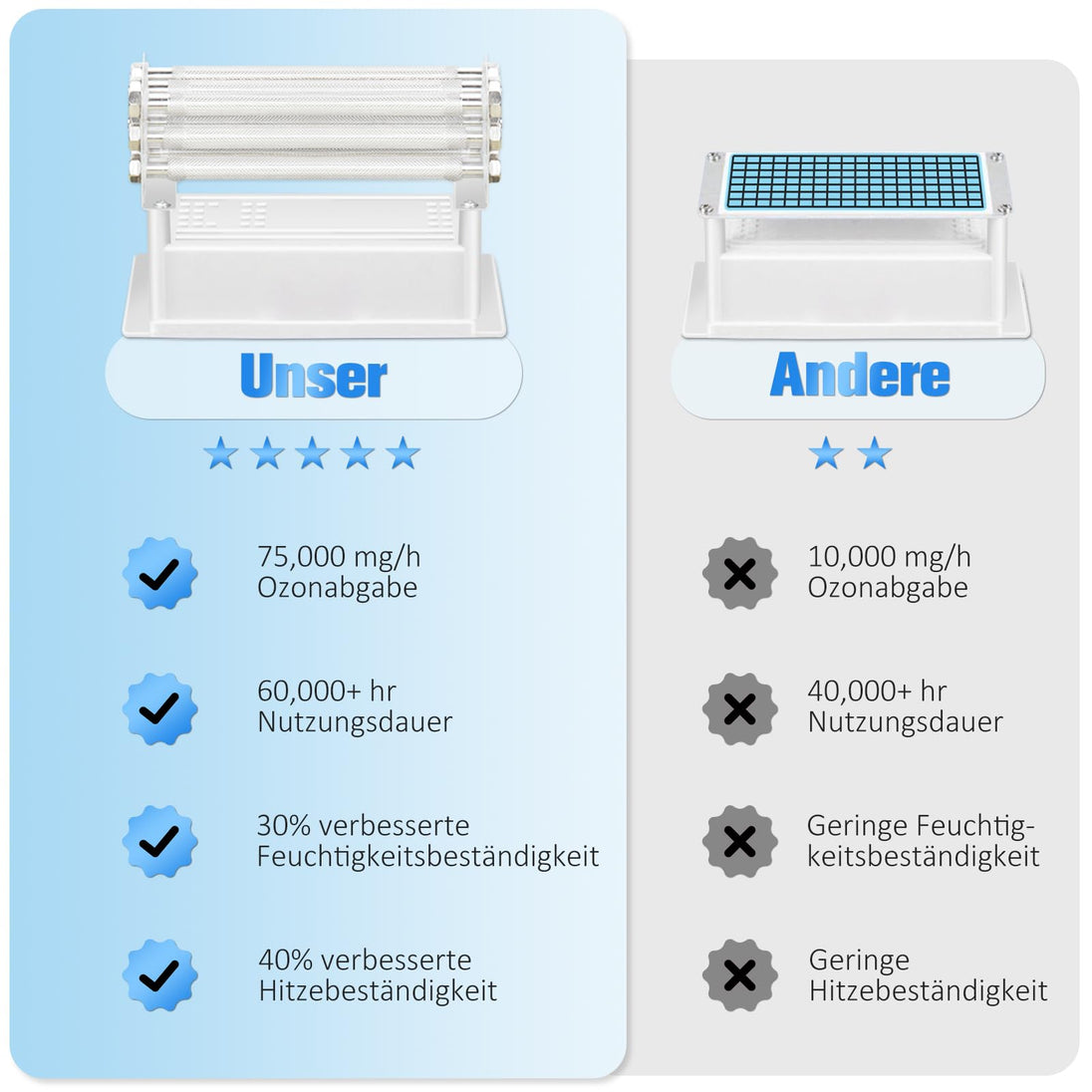 Unser

75,000 mg/h Ozonabgabe

60,000+ hr Nutzungsdauer

30% verbesserte Feuchtigkeitsbeständigkeit

40% verbesserte Hitzebeständigkeit

Andere

10,000 mg/h Ozonabgabe

40,000+ hr Nutzungsdauer

Geringe Feuchtigkeitsbeständigkeit

Geringe Hitzebeständigkeit