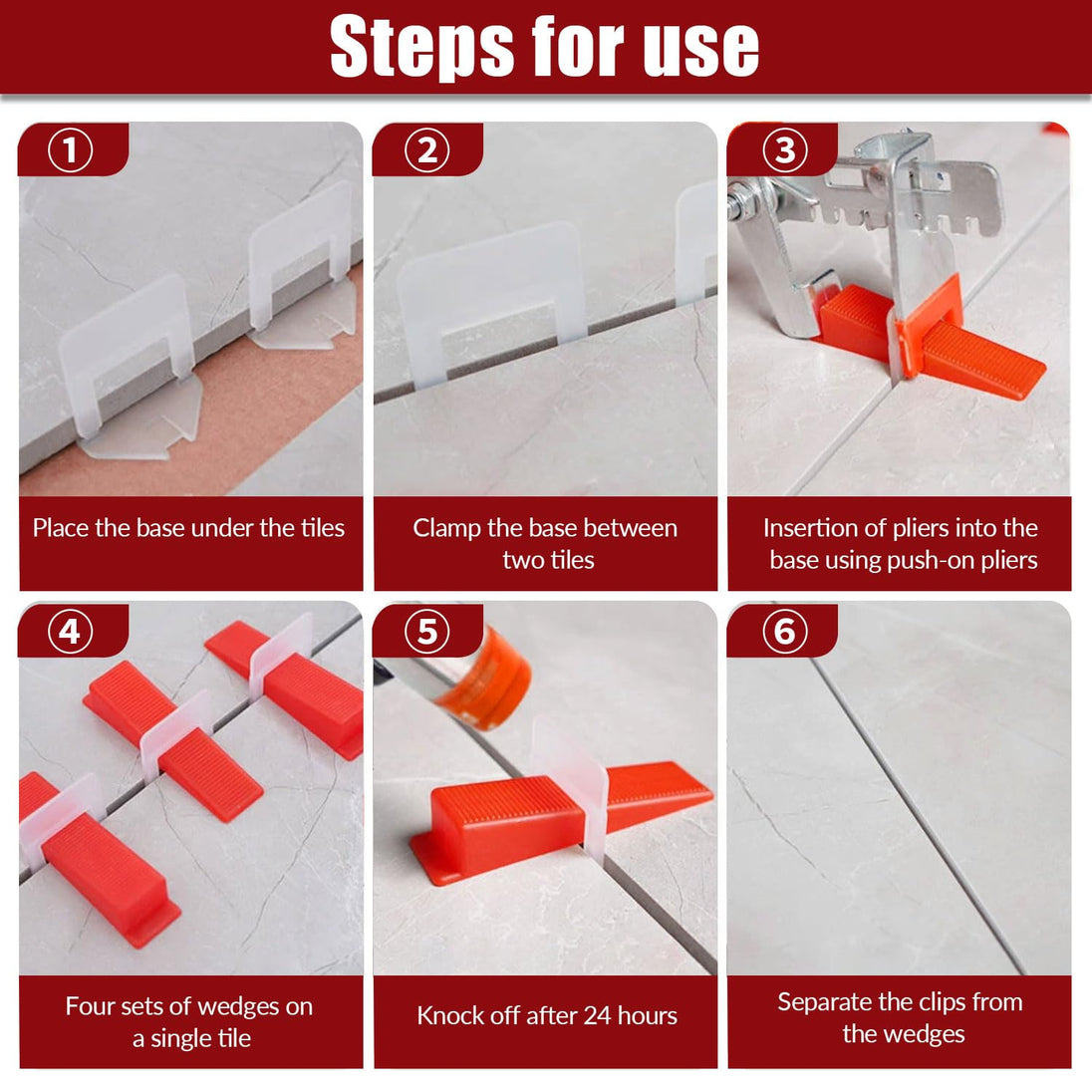 Steps for use

①
Place the base under the tiles

②
Clamp the base between two tiles

③
Insertion of pliers into the base using push-on pliers

④
Four sets of wedges on a single tile

⑤
Knock off after 24 hours

⑥
Separate the clips from the wedges