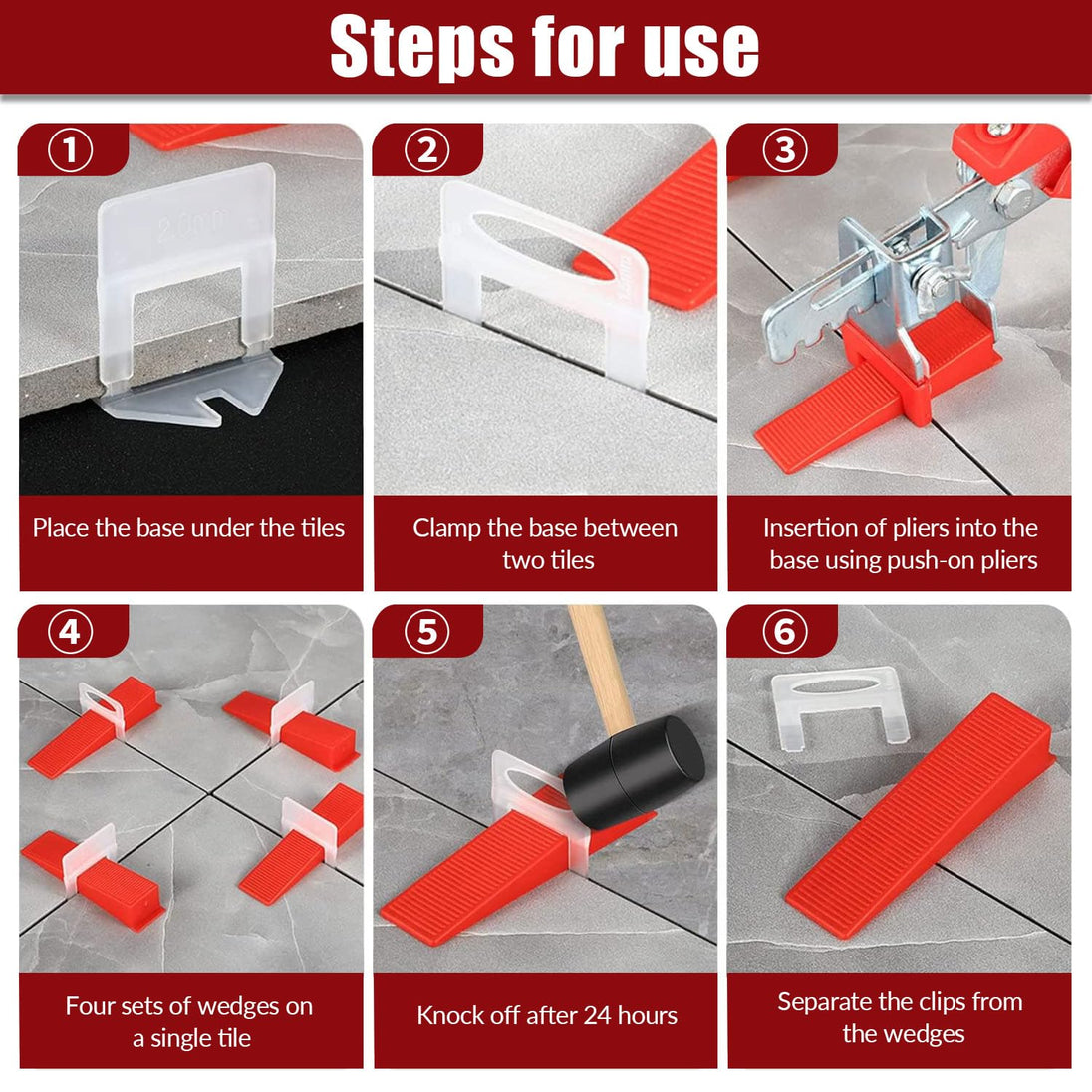 Steps for use

①

2.0mm

Place the base under the tiles

②

Clamp the base between two tiles

③

Insertion of pliers into the base using push-on pliers

④

Four sets of wedges on a single tile

⑤

Knock off after 24 hours

⑥

Separate the clips from the wedges