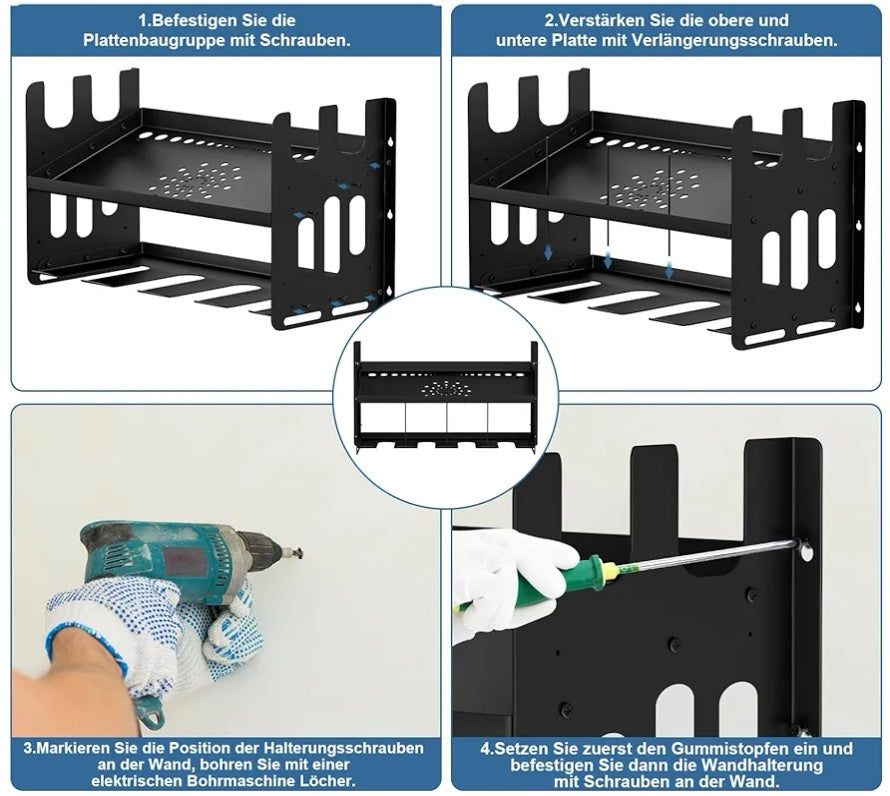 1.Befestigen Sie die Plattenbaugruppe mit Schrauben.

2.Verstärken Sie die obere und untere Platte mit Verlängerungsschrauben.

3.Markieren Sie die Position der Halterungsschrauben an der Wand, bohren Sie mit einer elektrischen Bohrmaschine Löcher.

4.Setzen Sie zuerst den Gummistopfen ein und befestigen Sie dann die Wandhalterung mit Schrauben an der Wand.